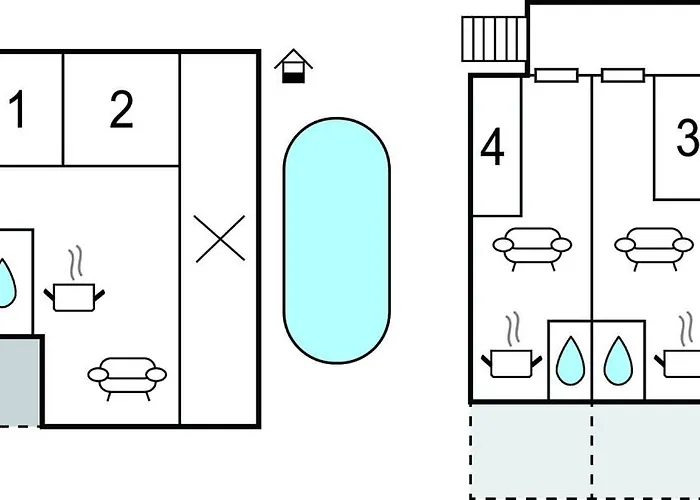 1
2
4
3