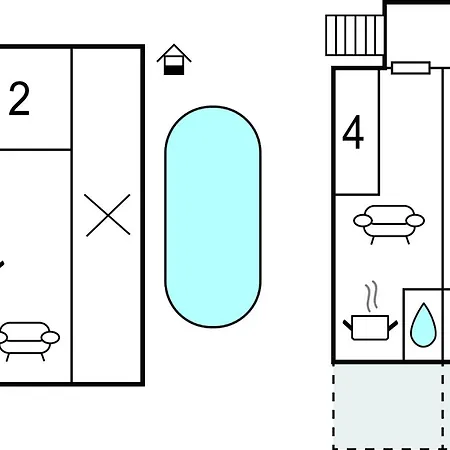 2

4